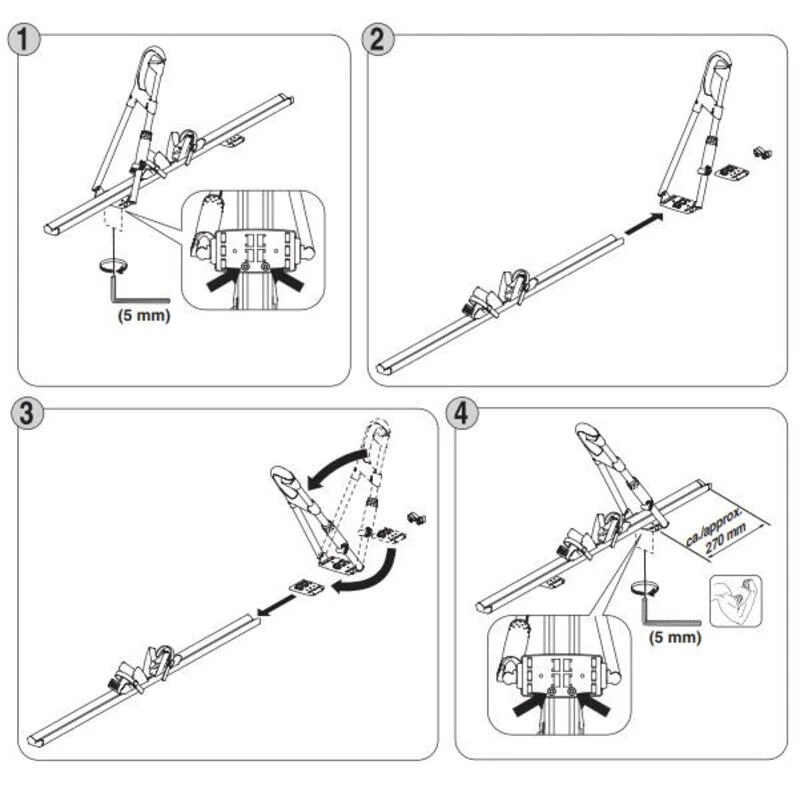 1

(5 mm)

2

3

4

ca./approx. 270 mm

(5 mm)